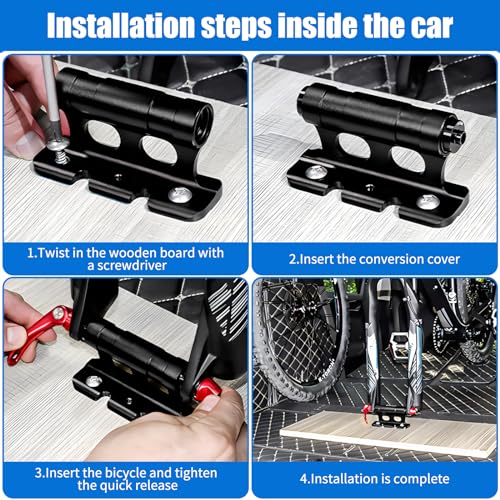 Installation steps inside the car

1.Twist in the wooden board with a screwdriver

2.Insert the conversion cover

3.Insert the bicycle and tighten the quick release

4.Installation is complete