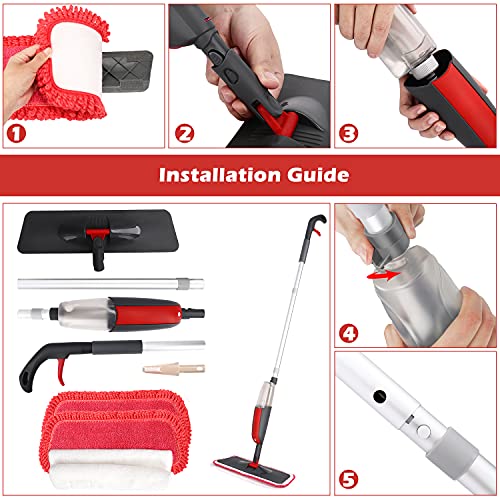 1

2

3

Installation Guide

4

5