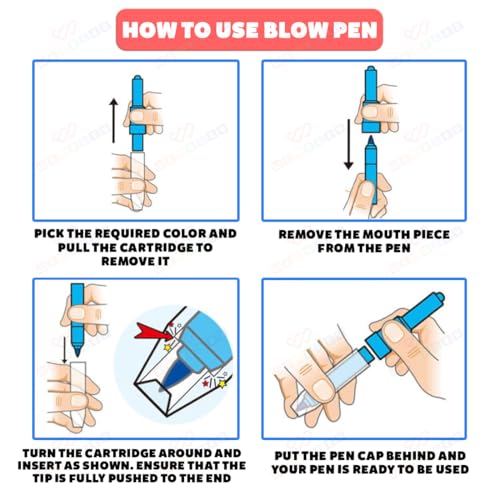 HOW TO USE BLOW PEN

PICK THE REQUIRED COLOR AND PULL THE CARTRIDGE TO REMOVE IT

REMOVE THE MOUTH PIECE FROM THE PEN

TURN THE CARTRIDGE AROUND AND INSERT AS SHOWN. ENSURE THAT THE TIP IS FULLY PUSHED TO THE END

PUT THE PEN CAP BEHIND AND YOUR PEN IS READY TO BE USED