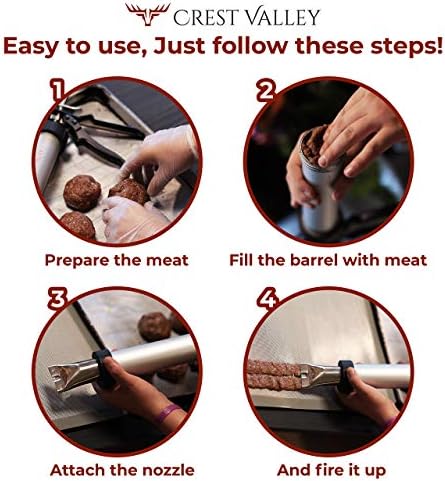 CREST VALLEY

Easy to use, Just follow these steps!

1

Prepare the meat

2

Fill the barrel with meat

3

Attach the nozzle

4

And fire it up