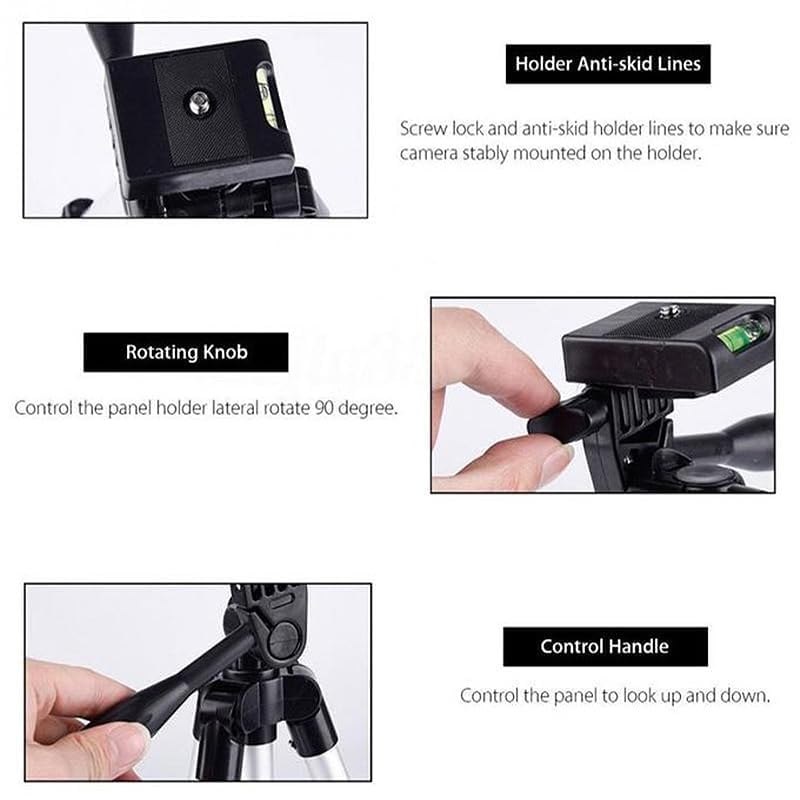 Holder Anti-skid Lines

Screw lock and anti-skid holder lines to make sure camera stably mounted on the holder.

Rotating Knob

Control the panel holder lateral rotate 90 degree.

Control Handle

Control the panel to look up and down.