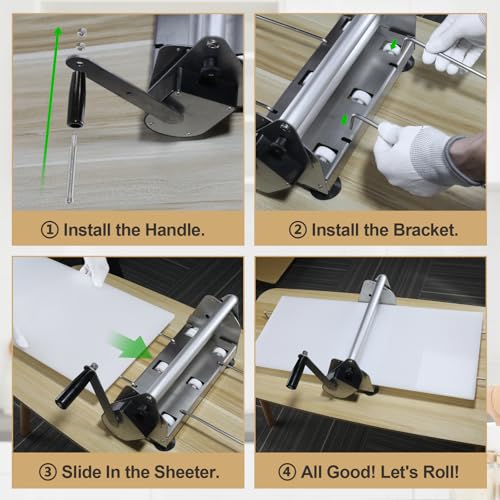 ① Install the Handle.

② Install the Bracket.

③ Slide In the Sheeter.

④ All Good! Let's Roll!