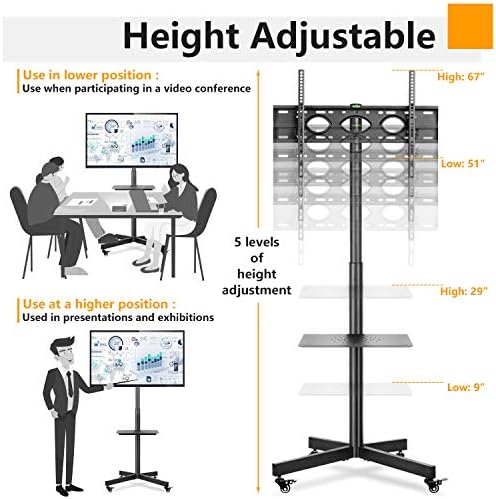 Height Adjustable

Use in lower position :
Use when participating in a video conference

Use at a higher position :
Used in presentations and exhibitions

5 levels of height adjustment

High: 67"
Low: 51"
High: 29"
Low: 9"