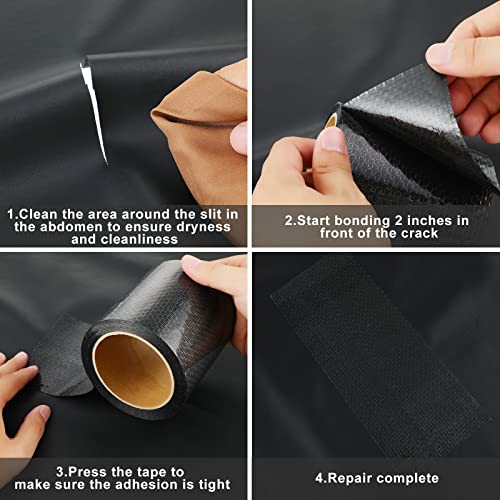 1.Clean the area around the slit in the abdomen to ensure dryness and cleanliness

2.Start bonding 2 inches in front of the crack

3.Press the tape to make sure the adhesion is tight

4.Repair complete