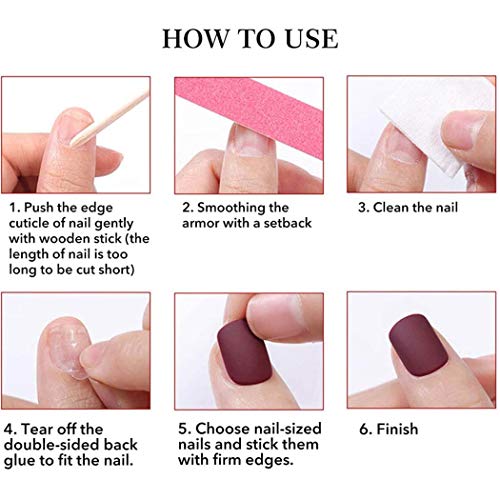 HOW TO USE

1. Push the edge cuticle of nail gently with wooden stick (the length of nail is too long to be cut short)

2. Smoothing the armor with a setback

3. Clean the nail

4. Tear off the double-sided back glue to fit the nail.

5. Choose nail-sized nails and stick them with firm edges.

6. Finish