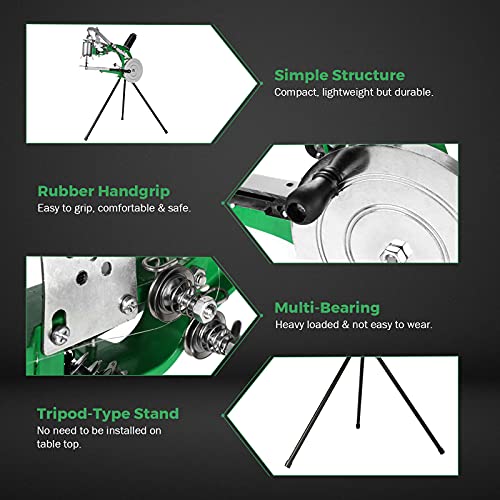 Simple Structure
Compact, lightweight but durable.

Rubber Handgrip
Easy to grip, comfortable & safe.

Multi-Bearing
Heavy loaded & not easy to wear.

Tripod-Type Stand
No need to be installed on table top.