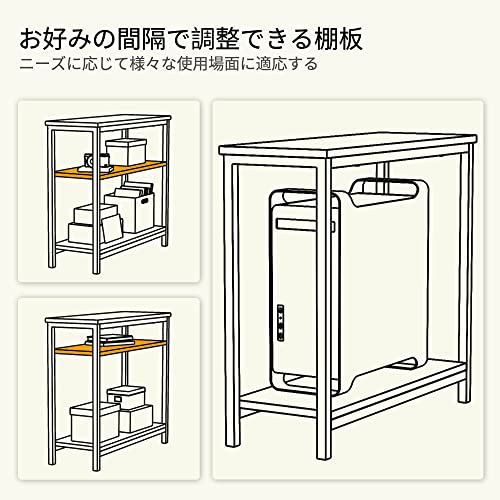 お好みの間隔で調整できる棚板
ニーズに応じて様々な使用場面に適応する