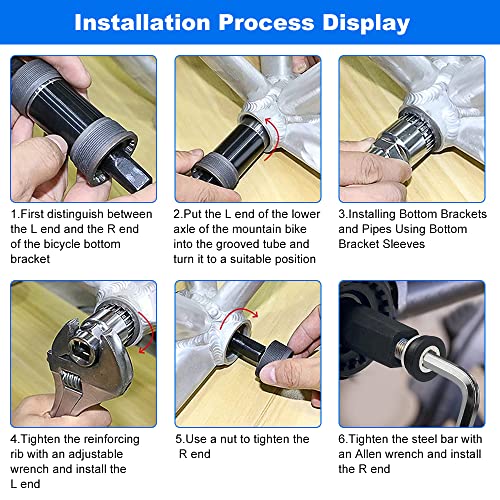 Installation Process Display

1.First distinguish between the L end and the R end of the bicycle bottom bracket

2.Put the L end of the lower axle of the mountain bike into the grooved tube and turn it to a suitable position

3.Installing Bottom Brackets and Pipes Using Bottom Bracket Sleeves

4.Tighten the reinforcing rib with an adjustable wrench and install the L end

5.Use a nut to tighten the R end

6.Tighten the steel bar with an Allen wrench and install the R end