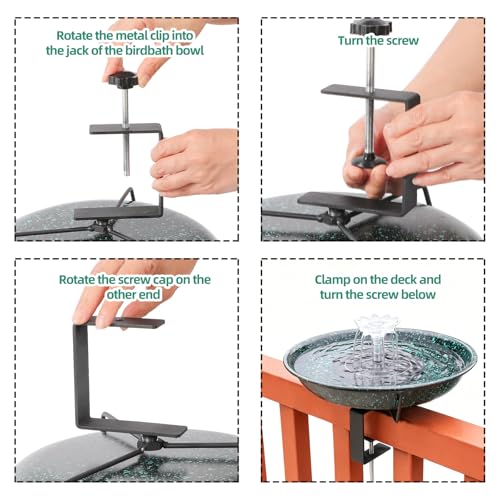 Rotate the metal clip into the jack of the birdbath bowl

Turn the screw

Rotate the screw cap on the other end

Clamp on the deck and turn the screw below