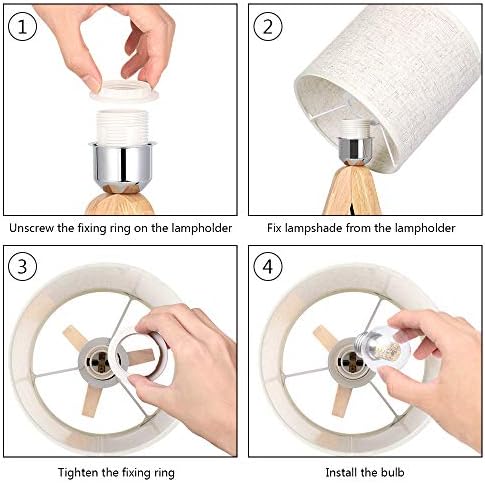 1

Unscrew the fixing ring on the lampholder

2

Fix lampshade from the lampholder

3

Tighten the fixing ring

4

Install the bulb