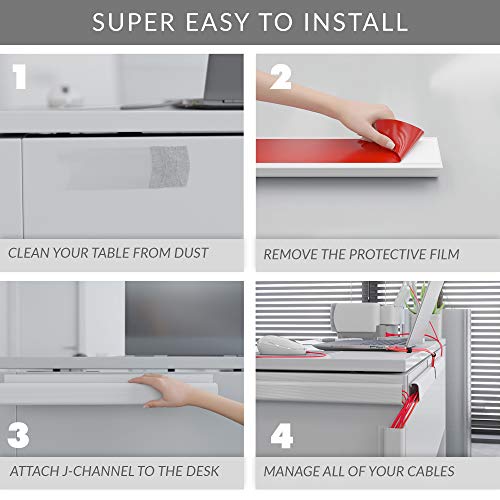 SUPER EASY TO INSTALL

1

CLEAN YOUR TABLE FROM DUST

2

REMOVE THE PROTECTIVE FILM

3

ATTACH J-CHANNEL TO THE DESK

4

MANAGE ALL OF YOUR CABLES