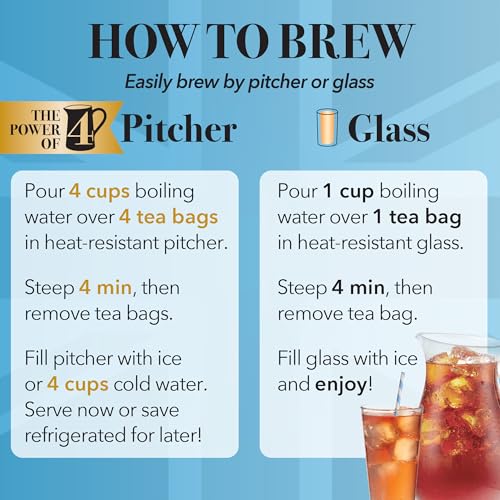 HOW TO BREW

Easily brew by pitcher or glass

THE POWER OF 4

Pitcher

Pour 4 cups boiling water over 4 tea bags in heat-resistant pitcher.

Steep 4 min, then remove tea bags.

Fill pitcher with ice or 4 cups cold water. Serve now or save refrigerated for later!

Glass

Pour 1 cup boiling water over 1 tea bag in heat-resistant glass.

Steep 4 min, then remove tea bag.

Fill glass with ice and enjoy!