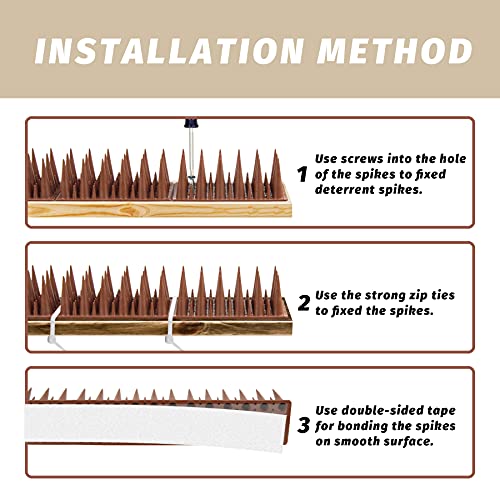 INSTALLATION METHOD

1 Use screws into the hole of the spikes to fixed deterrent spikes.

2 Use the strong zip ties to fixed the spikes.

3 Use double-sided tape for bonding the spikes on smooth surface.