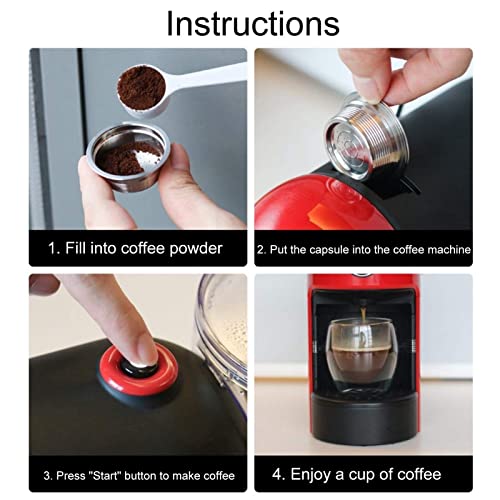 Instructions

1. Fill into coffee powder

2. Put the capsule into the coffee machine

3. Press "Start" button to make coffee

4. Enjoy a cup of coffee