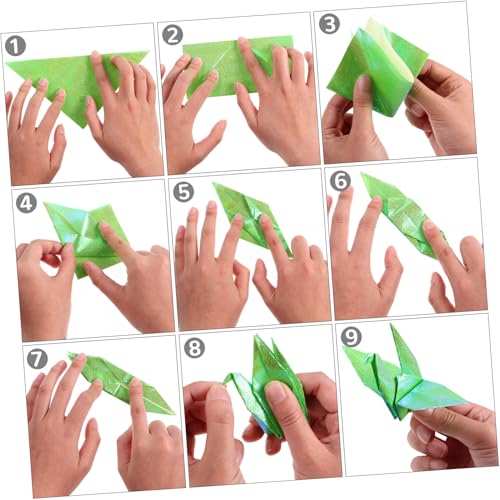 1
2
3
4
5
6
7
8
9