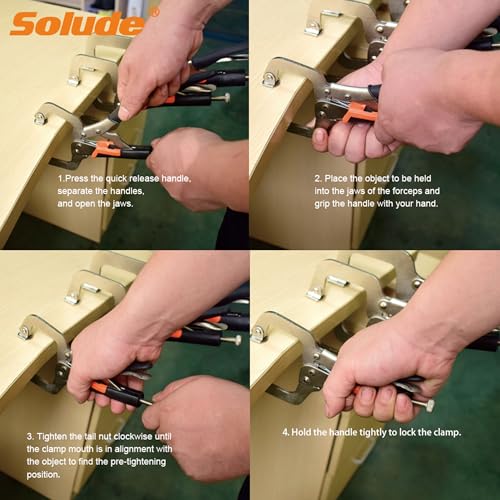 Solude®

1.Press the quick release handle, separate the handles, and open the jaws.

2. Place the object to be held into the jaws of the forceps and grip the handle with your hand.

3. Tighten the tail nut clockwise until the clamp mouth is in alignment with the object to find the pre-tightening position.

4. Hold the handle tightly to lock the clamp.