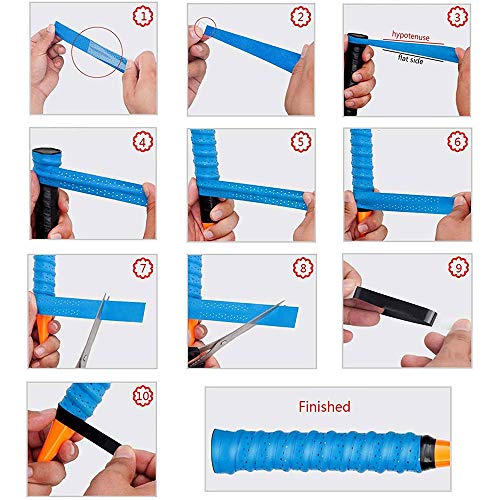 1

2

3

hypotenuse

flat side

4

5

6

7

8

9

10

Finished