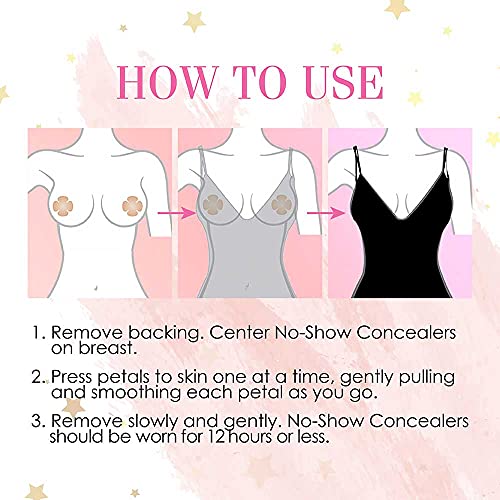 HOW TO USE

1. Remove backing. Center No-Show Concealers on breast.

2. Press petals to skin one at a time, gently pulling and smoothing each petal as you go.

3. Remove slowly and gently. No-Show Concealers should be worn for 12 hours or less.