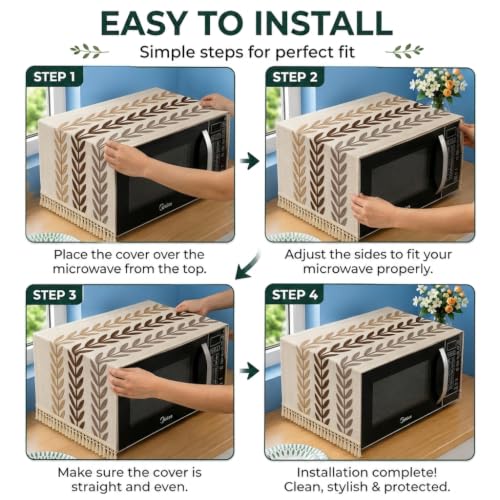 EASY TO INSTALL

Simple steps for perfect fit

STEP 1

Place the cover over the microwave from the top.

STEP 2

Adjust the sides to fit your microwave properly.

STEP 3

Make sure the cover is straight and even.

STEP 4

Installation complete! Clean, stylish & protected.