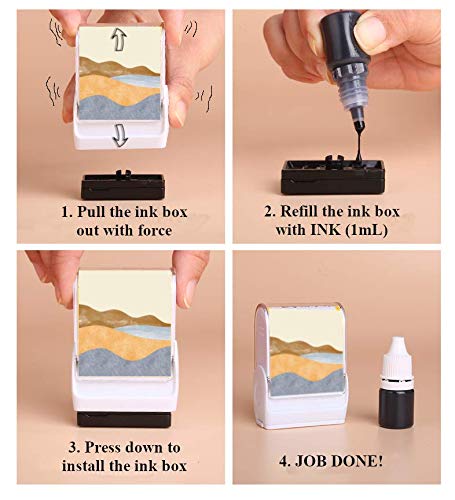 1. Pull the ink box out with force

2. Refill the ink box with INK (1mL)

3. Press down to install the ink box

4. JOB DONE!