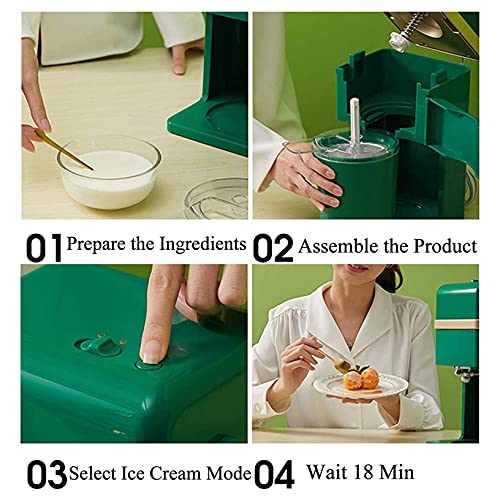 01 Prepare the Ingredients 02 Assemble the Product

03 Select Ice Cream Mode 04 Wait 18 Min