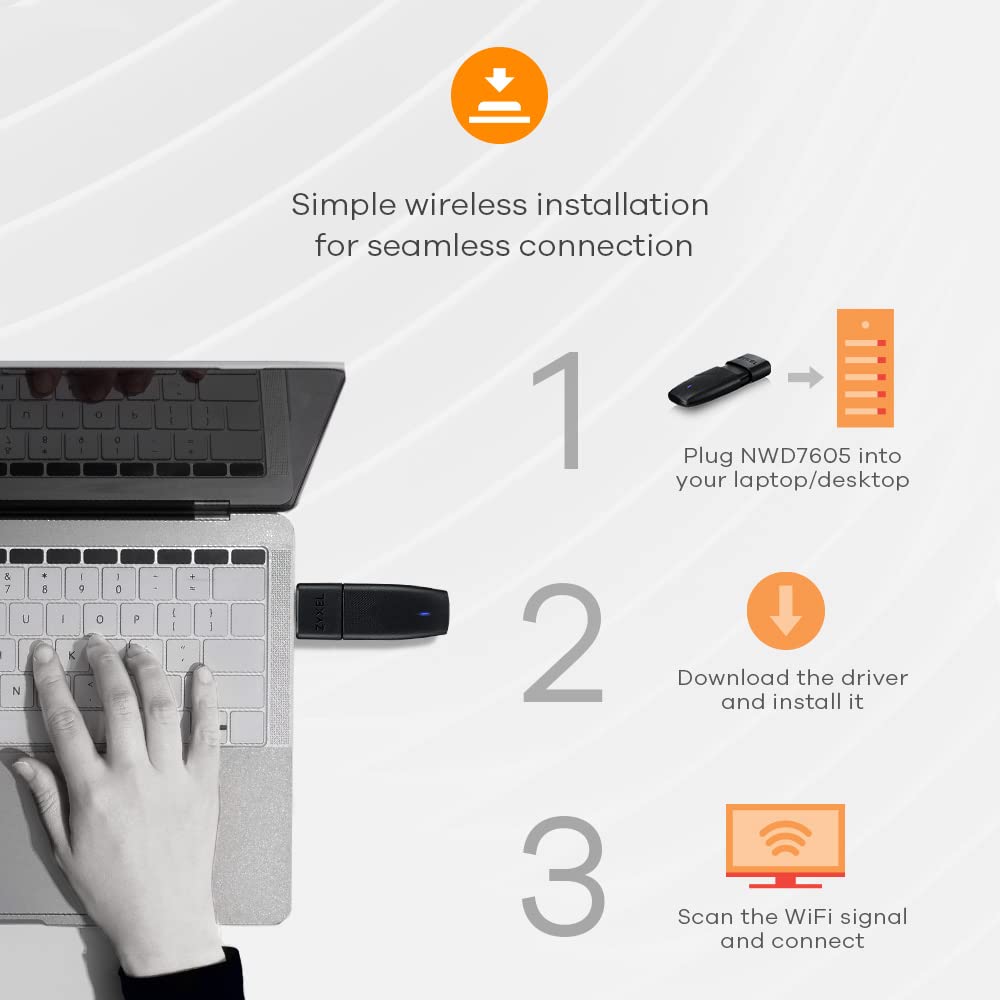 Simple wireless installation for seamless connection

1

Plug NWD7605 into your laptop/desktop

ZYXEL

2

Download the driver and install it

3

Scan the WiFi signal and connect