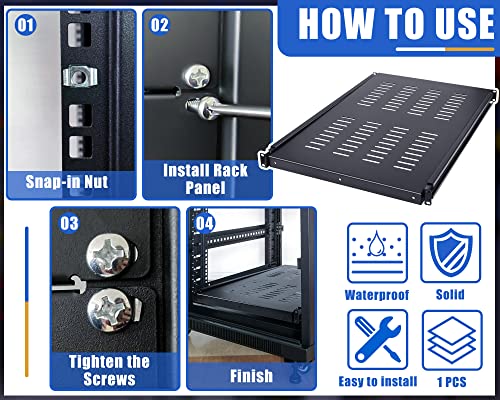 HOW TO USE

01
Snap-in Nut

02
Install Rack Panel

03
Tighten the Screws

04
Finish

Waterproof

Solid

Easy to install

1 PCS