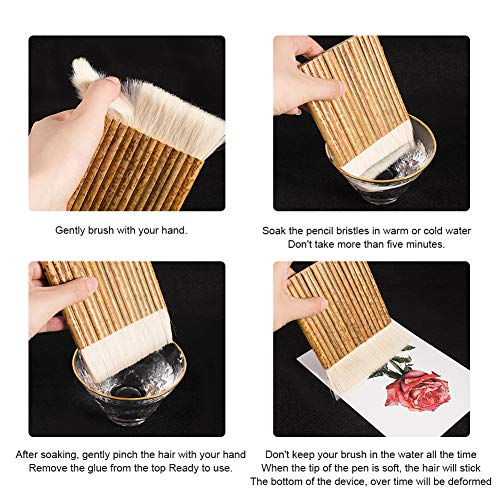 Gently brush with your hand.

Soak the pencil bristles in warm or cold water
Don't take more than five minutes.

After soaking, gently pinch the hair with your hand
Remove the glue from the top Ready to use.

Don't keep your brush in the water all the time
When the tip of the pen is soft, the hair will stick
The bottom of the device, over time will be deformed