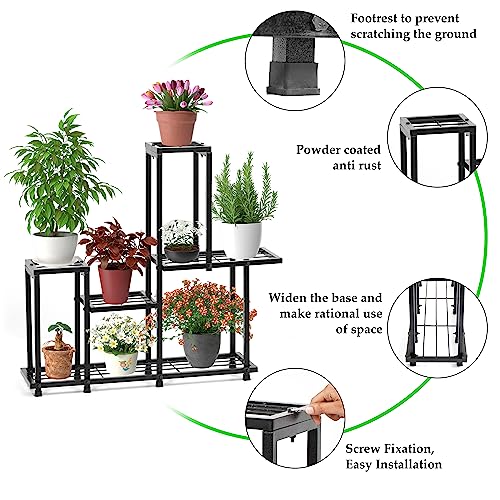 Footrest to prevent scratching the ground

Powder coated anti rust

Widen the base and make rational use of space

Screw Fixation, Easy Installation