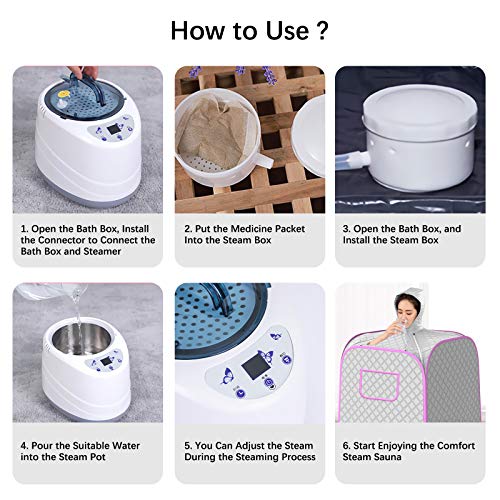 How to Use ?

1. Open the Bath Box, Install the Connector to Connect the Bath Box and Steamer

2. Put the Medicine Packet Into the Steam Box

3. Open the Bath Box, and Install the Steam Box

4. Pour the Suitable Water into the Steam Pot

5. You Can Adjust the Steam During the Steaming Process

6. Start Enjoying the Comfort Steam Sauna