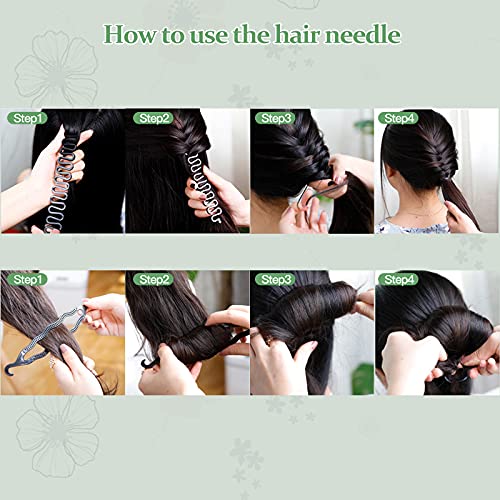 How to use the hair needle

Step1

Step2

Step3

Step4

Step1

Step2

Step3

Step4