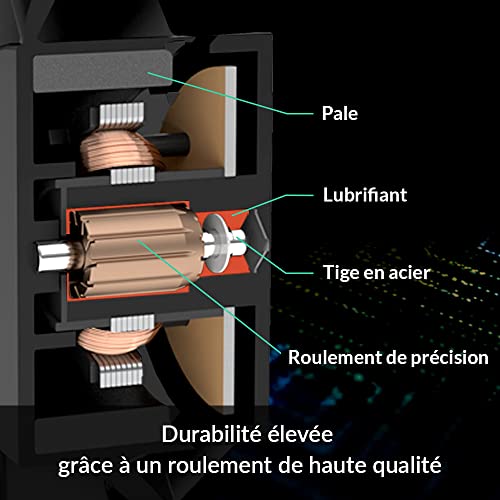 Pale

Lubrifiant

Tige en acier

Roulement de précision

Durabilité élevée
grâce à un roulement de haute qualité