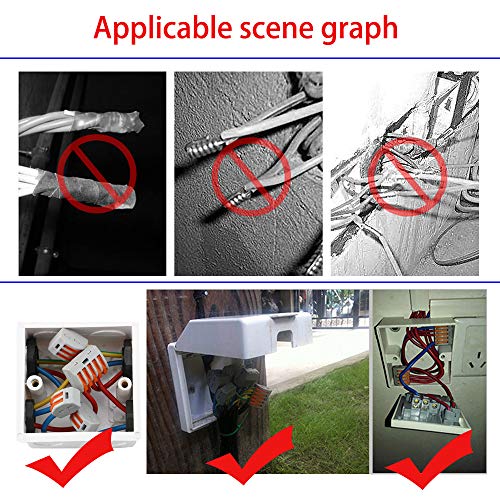 Applicable scene graph