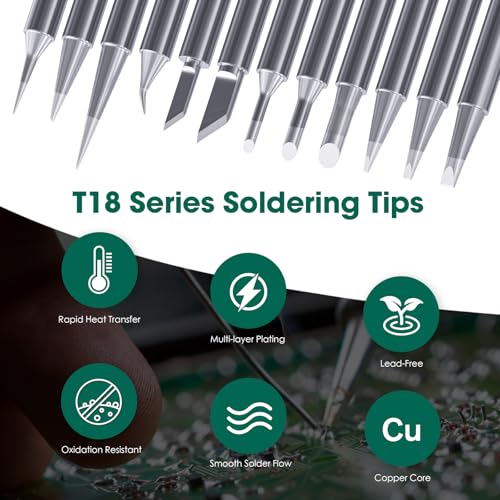 T18 Series Soldering Tips

Rapid Heat Transfer

Multi-layer Plating

Lead-Free

Oxidation Resistant

Smooth Solder Flow

Cu

Copper Core