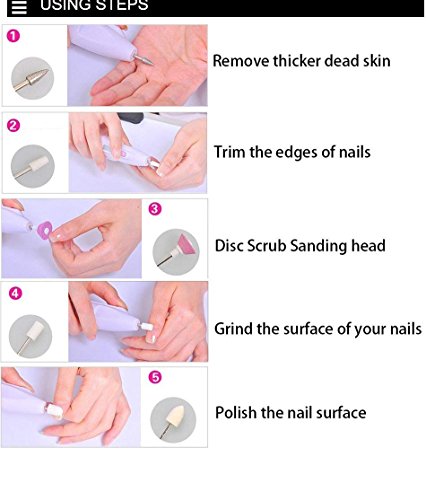 USING STEPS

1
Remove thicker dead skin

2
Trim the edges of nails

3
Disc Scrub Sanding head

4
Grind the surface of your nails

5
Polish the nail surface