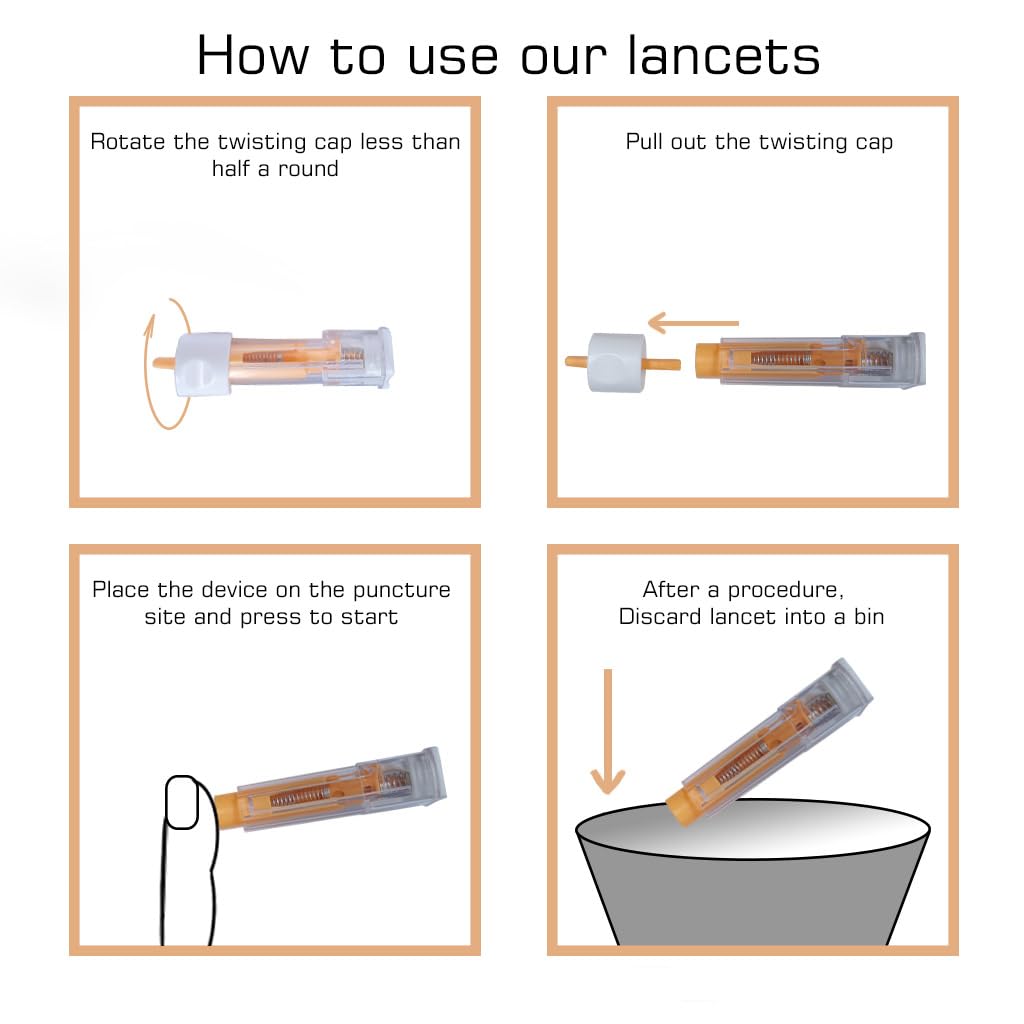 How to use our lancets

Rotate the twisting cap less than half a round

Pull out the twisting cap

Place the device on the puncture site and press to start

After a procedure, Discard lancet into a bin