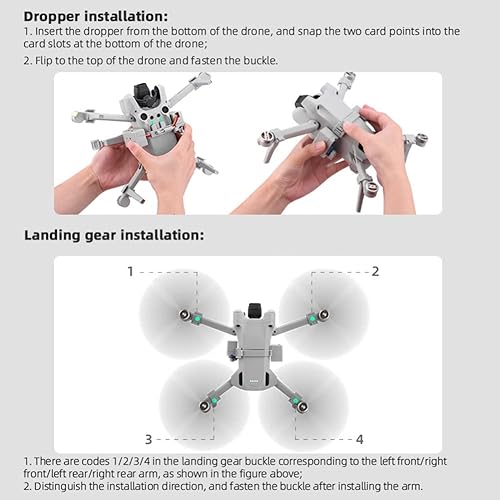 Dropper installation:

1. Insert the dropper from the bottom of the drone, and snap the two card points into the card slots at the bottom of the drone;

2. Flip to the top of the drone and fasten the buckle.

Landing gear installation:

1

2

3

4

1. There are codes 1/2/3/4 in the landing gear buckle corresponding to the left front/right front/left rear/right rear arm, as shown in the figure above;
2. Distinguish the installation direction, and fasten the buckle after installing the arm.