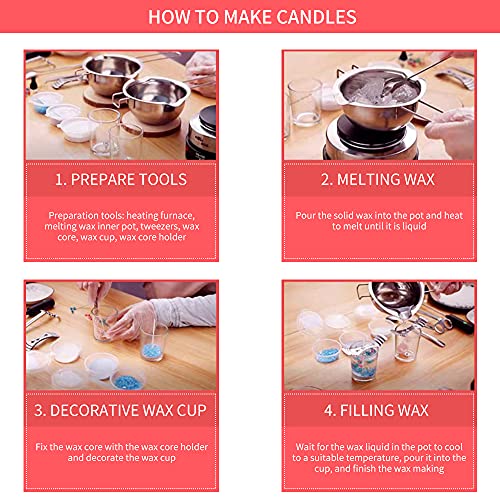 HOW TO MAKE CANDLES

1. PREPARE TOOLS

Preparation tools: heating furnace, melting wax inner pot, tweezers, wax core, wax cup, wax core holder

2. MELTING WAX

Pour the solid wax into the pot and heat to melt until it is liquid

3. DECORATIVE WAX CUP

Fix the wax core with the wax core holder and decorate the wax cup

4. FILLING WAX

Wait for the wax liquid in the pot to cool to a suitable temperature, pour it into the cup, and finish the wax making