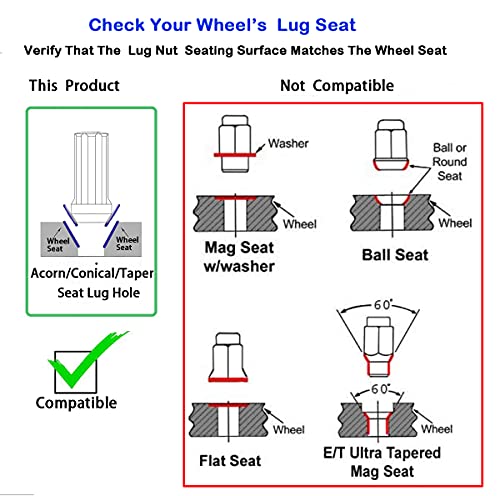 Check Your Wheel's Lug Seat

Verify That The Lug Nut Seating Surface Matches The Wheel Seat

This Product

Wheel Seat

Wheel Seat

Acorn/Conical/Taper Seat Lug Hole

Compatible

Not Compatible

Washer

Wheel

Mag Seat w/washer

Ball or Round Seat

Wheel

Ball Seat

Wheel

Flat Seat

60°

60°

Wheel

E/T Ultra Tapered Mag Seat