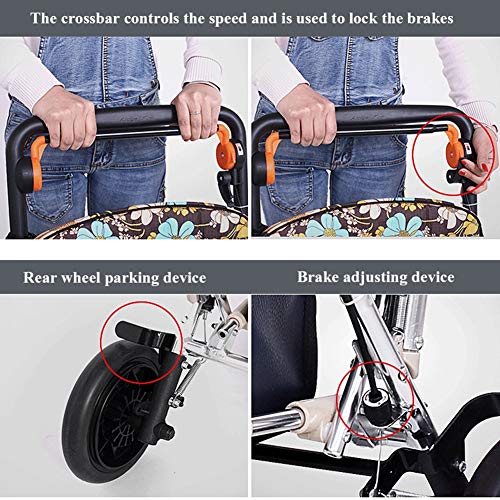 The crossbar controls the speed and is used to lock the brakes

Rear wheel parking device

Brake adjusting device