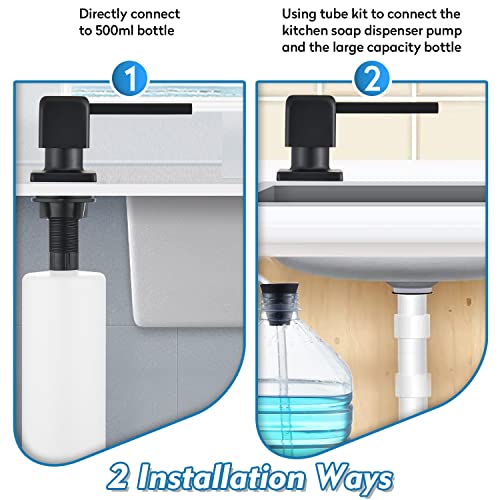 Directly connect to 500ml bottle

1

Using tube kit to connect the kitchen soap dispenser pump and the large capacity bottle

2

2 Installation Ways