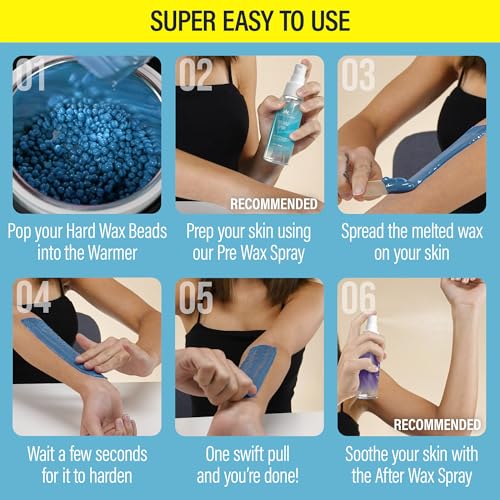 SUPER EASY TO USE

01
Pop your Hard Wax Beads into the Warmer

02
RECOMMENDED
Prep your skin using our Pre Wax Spray

03
Spread the melted wax on your skin

04
Wait a few seconds for it to harden

05
One swift pull and you're done!

06
RECOMMENDED
Soothe your skin with the After Wax Spray