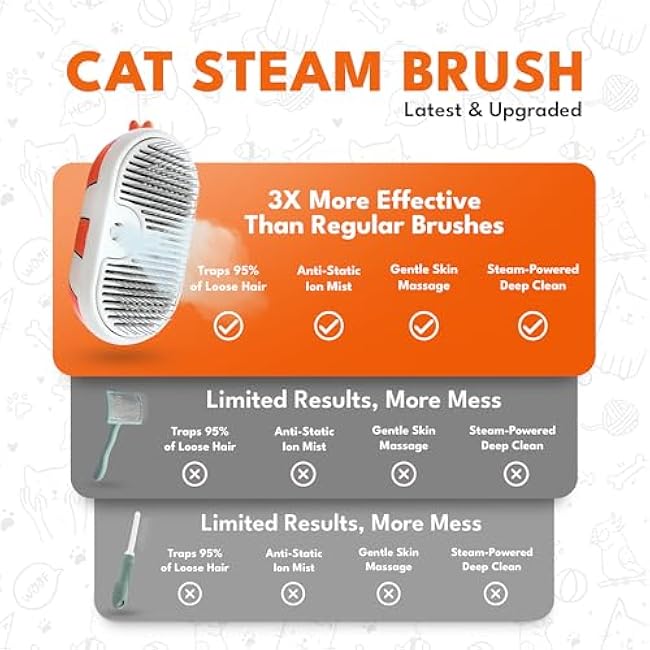 CAT STEAM BRUSH
Latest & Upgraded

3X More Effective Than Regular Brushes

Traps 95% of Loose Hair
Anti-Static Ion Mist
Gentle Skin Massage
Steam-Powered Deep Clean

Limited Results, More Mess

Traps 95% of Loose Hair
Anti-Static Ion Mist
Gentle Skin Massage
Steam-Powered Deep Clean

Limited Results, More Mess

Traps 95% of Loose Hair
Anti-Static Ion Mist
Gentle Skin Massage
Steam-Powered Deep Clean