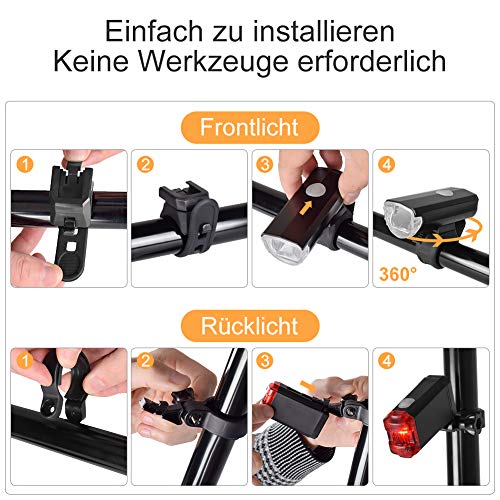 Einfach zu installieren
Keine Werkzeuge erforderlich

Frontlicht

1

2

3

4

360°

Rücklicht

1

2

3

4