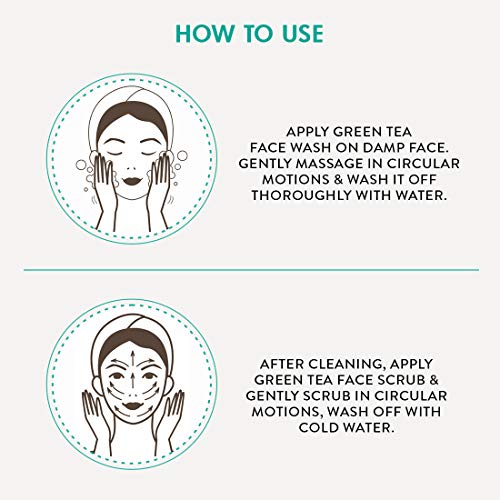 HOW TO USE

APPLY GREEN TEA FACE WASH ON DAMP FACE. GENTLY MASSAGE IN CIRCULAR MOTIONS & WASH IT OFF THOROUGHLY WITH WATER.

AFTER CLEANING, APPLY GREEN TEA FACE SCRUB & GENTLY SCRUB IN CIRCULAR MOTIONS, WASH OFF WITH COLD WATER.