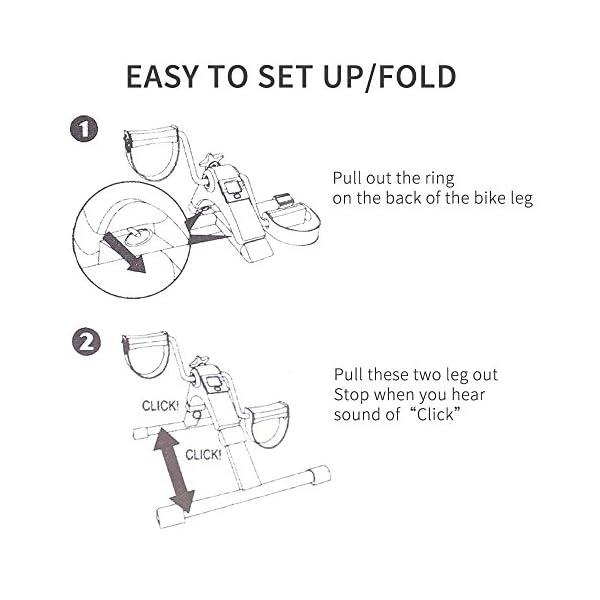 EASY TO SET UP/FOLD

1

Pull out the ring
on the back of the bike leg

2

CLICK!

CLICK!

Pull these two leg out
Stop when you hear
sound of "Click"