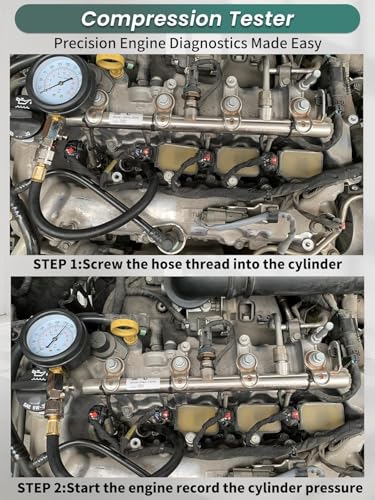 Compression Tester

Precision Engine Diagnostics Made Easy

STEP 1:Screw the hose thread into the cylinder

STEP 2:Start the engine record the cylinder pressure