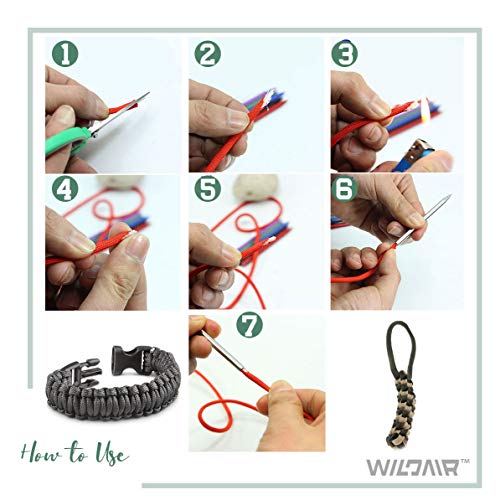 1
2
3
4
5
6
7
How to Use
WILDAIR™