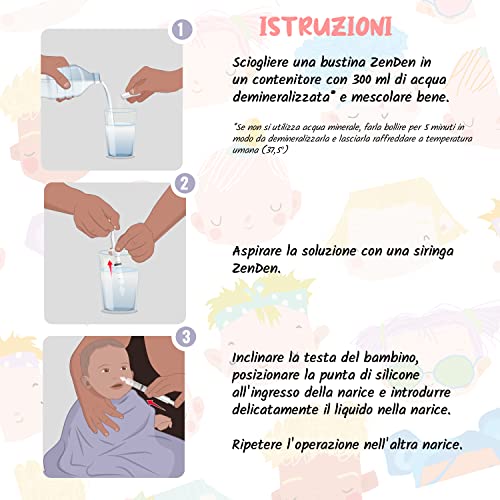 ISTRUZIONI

1

Sciogliere una bustina ZenDen in un contenitore con 300 ml di acqua demineralizzata* e mescolare bene.

*Se non si utilizza acqua minerale, farla bollire per 5 minuti in modo da demineralizzarla e lasciarla raffreddare a temperatura umana (37,5°)

2

Aspirare la soluzione con una siringa ZenDen.

3

Inclinare la testa del bambino, posizionare la punta di silicone all'ingresso della narice e introdurre delicatamente il liquido nella narice.

Ripetere l'operazione nell'altra narice.