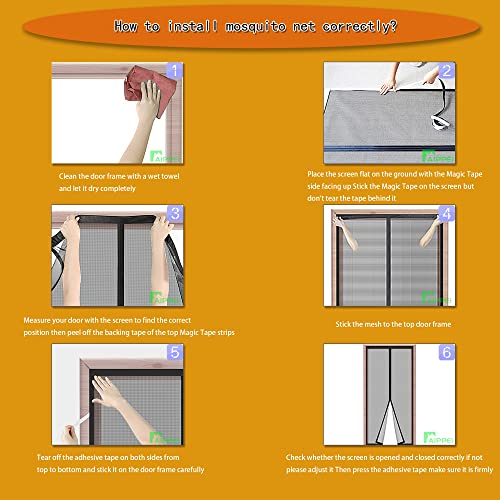 How to install mosquito net correctly?

1

AIPPEI

Clean the door frame with a wet towel and let it dry completely

2

AIPPEI

Place the screen flat on the ground with the Magic Tape side facing up Stick the Magic Tape on the screen but don't tear the tape behind it

3

AIPPEI

Measure your door with the screen to find the correct position then peel off the backing tape of the top Magic Tape strips

4

AIPPEI

Stick the mesh to the top door frame

5

AIPPEI

Tear off the adhesive tape on both sides from top to bottom and stick it on the door frame carefully

6

AIPPEI

Check whether the screen is opened and closed correctly if not please adjust it Then press the adhesive tape make sure it is firmly